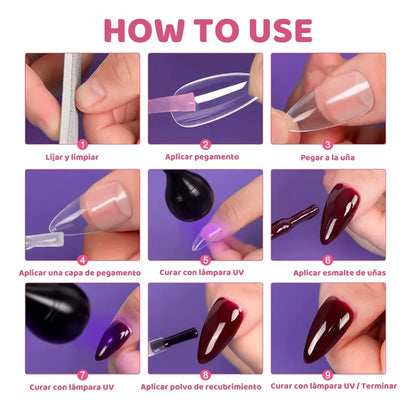 HOW TO USE

1
Lijar y limpiar

2
Aplicar pegamento

3
Pegar a la uña

4
Aplicar una capa de pegamento

5
Curar con lámpara UV

6
Aplicar esmalte de uñas

7
Curar con lámpara UV

8
Aplicar polvo de recubrimiento

9
Curar con lámpara UV / Terminar